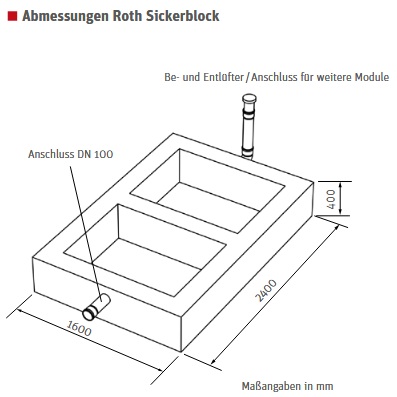 Abmessungen Roth Sickerblock

Be- und Entlüfter / Anschluss für weitere Module

Anschluss DN 100

400

2400

1600

Maßangaben in mm